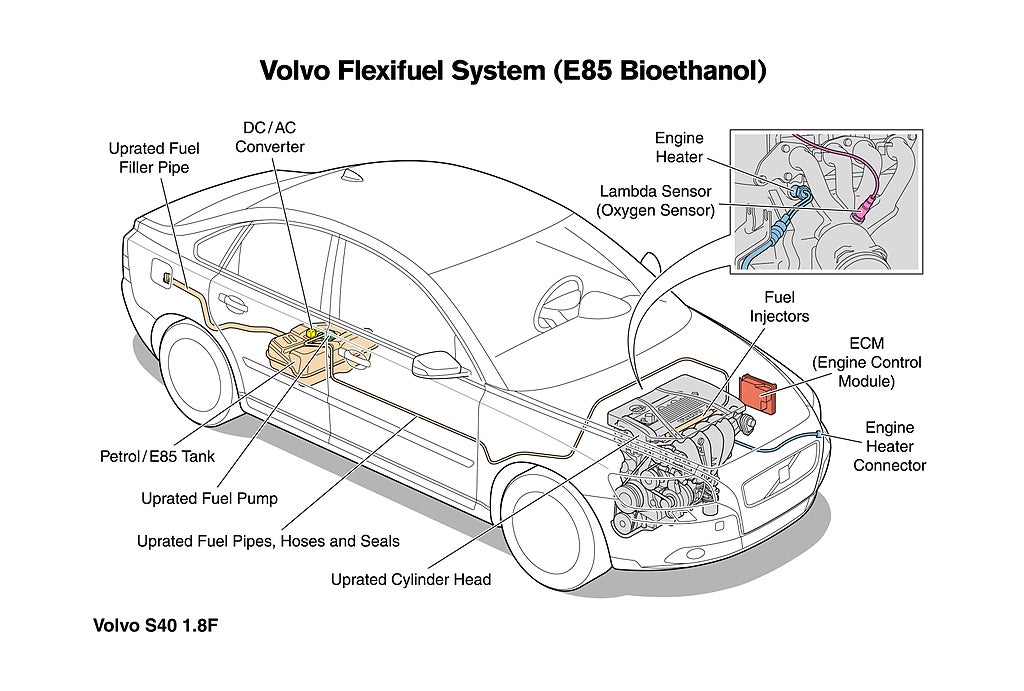 Volvo Flexifuel System (E85 Bioethanol)

Uprated Fuel Filler Pipe

DC/AC Converter

Engine Heater

Lambda Sensor (Oxygen Sensor)

Fuel Injectors

ECM (Engine Control Module)

Engine Heater Connector

Petrol/E85 Tank

Uprated Fuel Pump

Uprated Fuel Pipes, Hoses and Seals

Uprated Cylinder Head

Volvo S40 1.8F